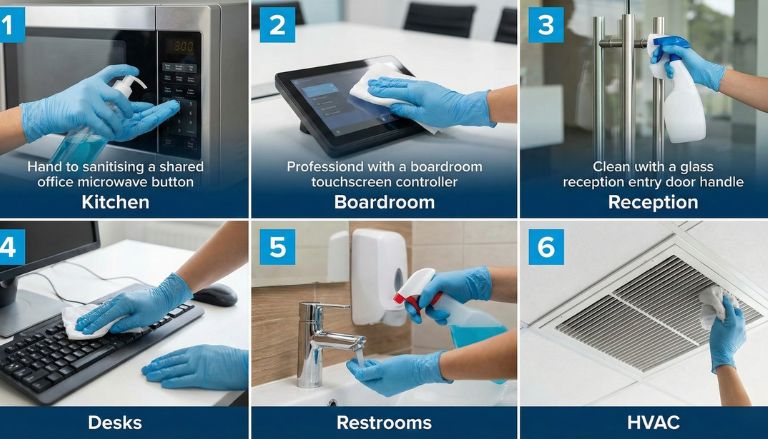 1

Hand to sanitising a shared office microwave button

Kitchen

2

Professiond with a boardroom touchscreen controller

Boardroom

3

Clean with a glass reception entry door handle

Reception

4

Desks

5

Restrooms

6

HVAC